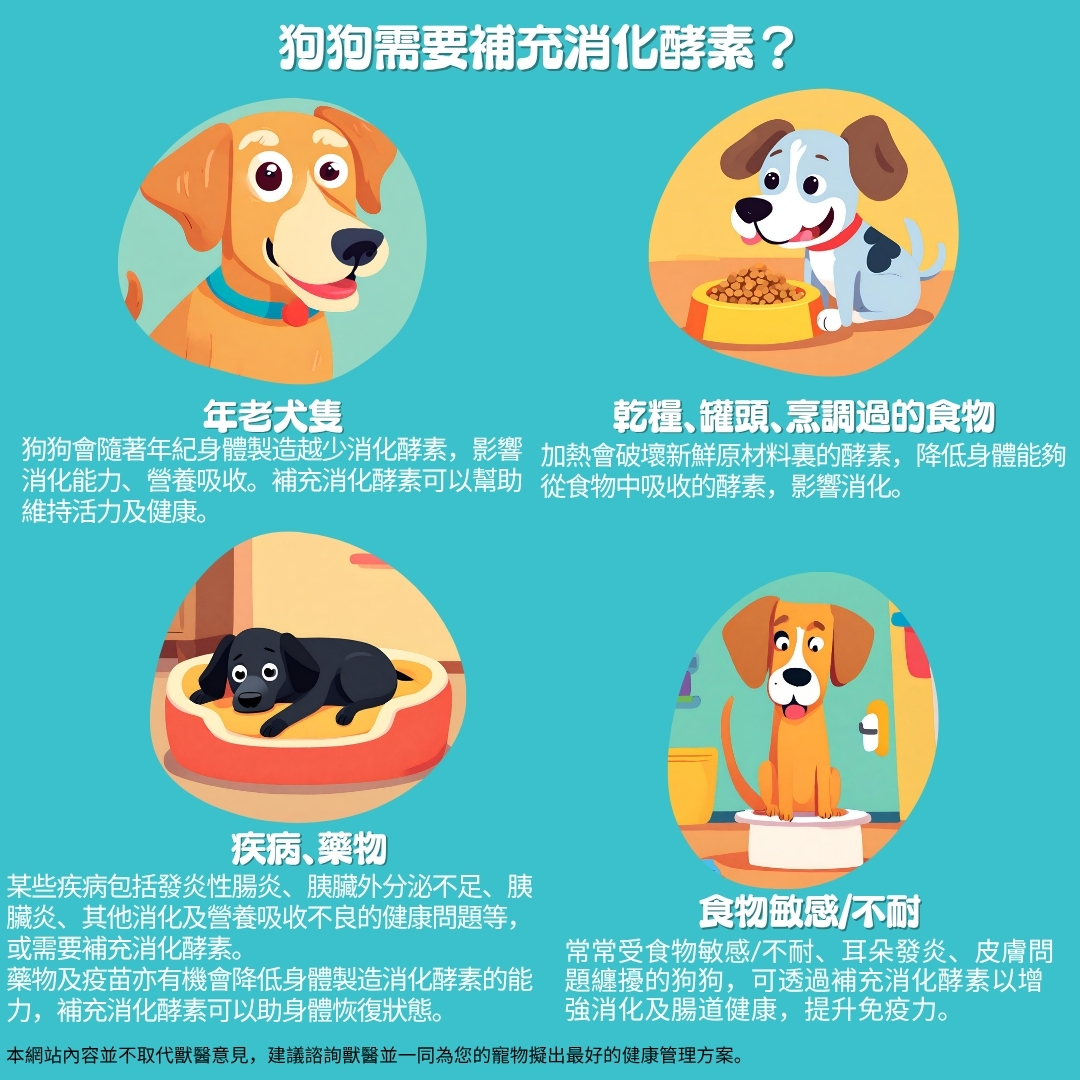 狗狗需要補充消化酵素？

年老犬隻
狗狗會隨著年紀身體製造越少消化酵素，影響消化能力、營養吸收。補充消化酵素可以幫助維持活力及健康。

乾糧、罐頭、烹調過的食物
加熱會破壞新鮮原材料裏的酵素，降低身體能夠從食物中吸收的酵素，影響消化。

疾病、藥物
某些疾病包括發炎性腸炎、胰臟外分泌不足、胰臟炎、其他消化及營養吸收不良的健康問題等，或需要補充消化酵素。
藥物及疫苗亦有機會降低身體製造消化酵素的能力，補充消化酵素可以助身體恢復狀態。

食物敏感/不耐
常常受食物敏感/不耐、耳朵發炎、皮膚問題纏擾的狗狗，可透過補充消化酵素以增強消化及腸道健康，提升免疫力。

本網站內容並不取代獸醫意見，建議諮詢獸醫並一同為您的寵物擬出最好的健康管理方案。