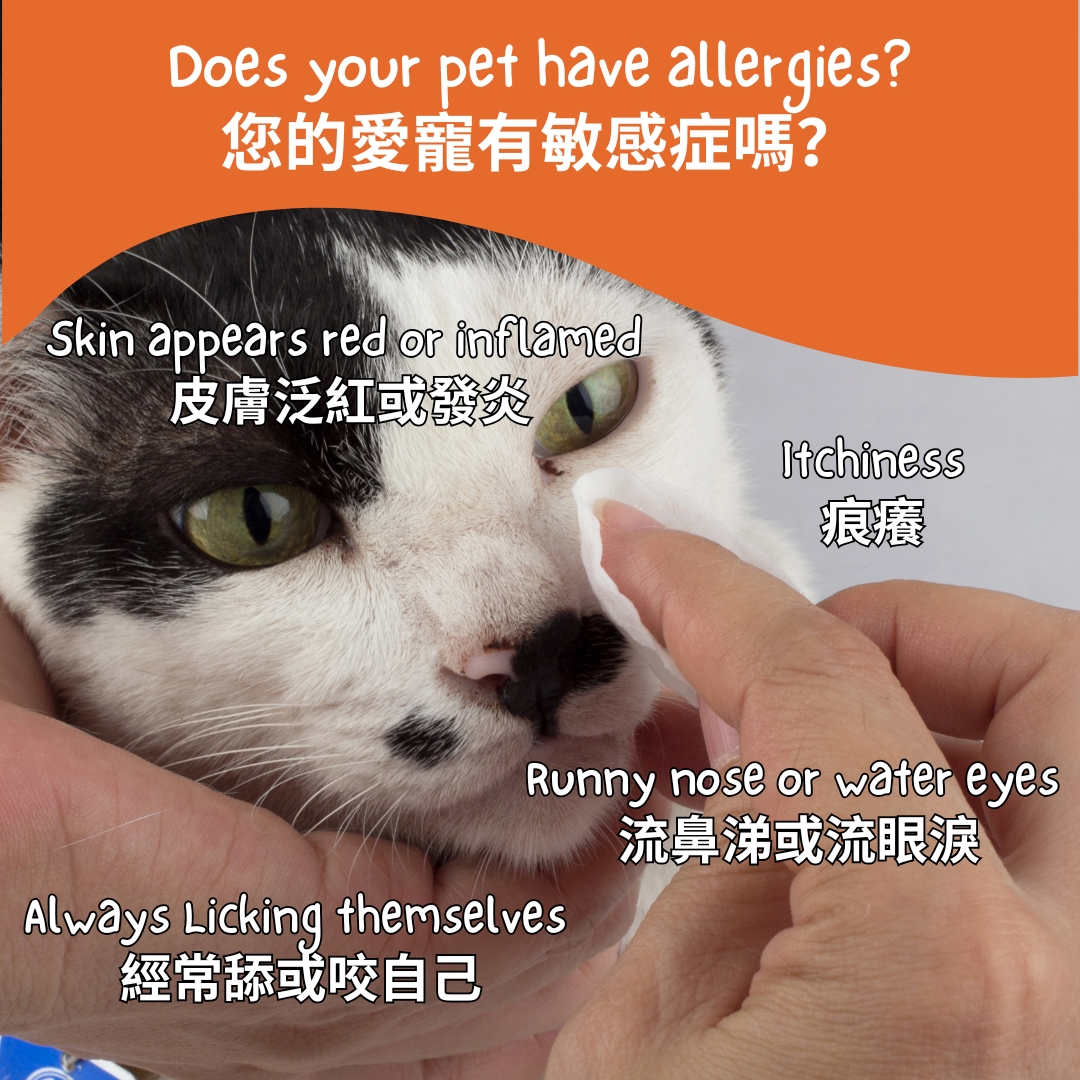 Does your pet have allergies?
您的愛寵有敏感症嗎?

Skin appears red or inflamed
皮膚泛紅或發炎

Itchiness
痕癢

Runny nose or water eyes
流鼻涕或流眼淚

Always Licking themselves
經常舔或咬自己