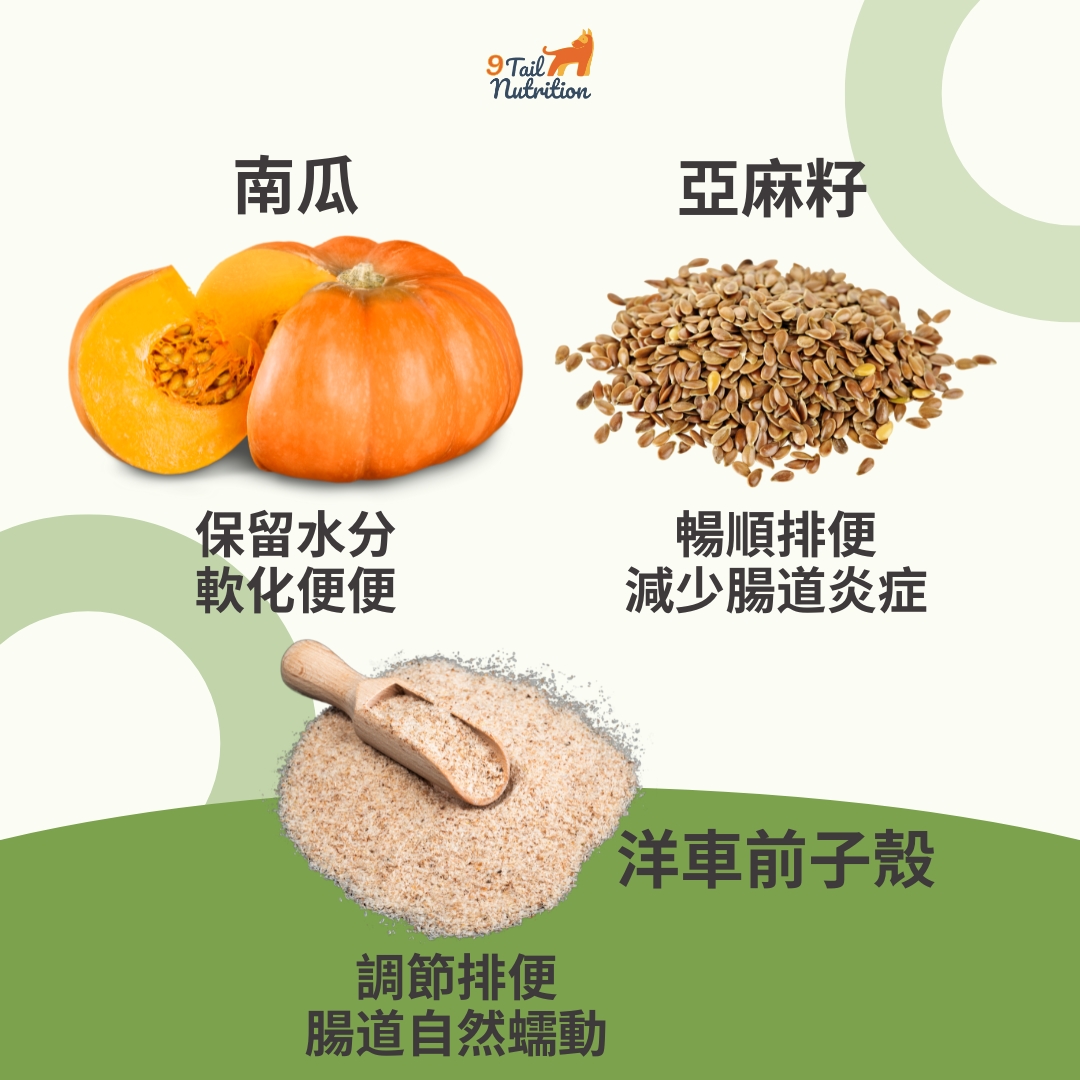 9 Tail Nutrition

南瓜

保留水分
軟化便便

亞麻籽

暢順排便
減少腸道炎症

洋車前子殼

調節排便
腸道自然蠕動