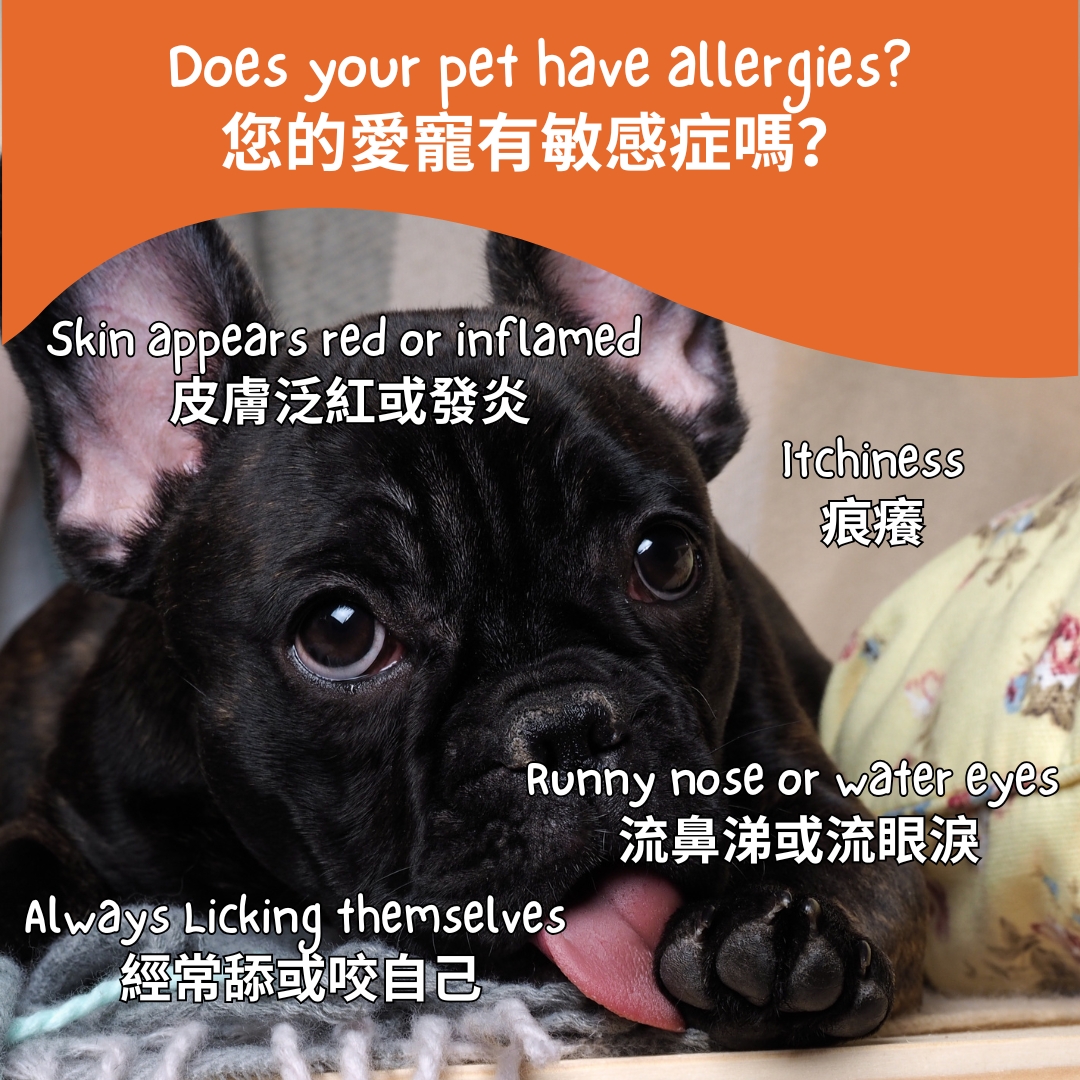 Does your pet have allergies?
您的愛寵有敏感症嗎?

Skin appears red or inflamed
皮膚泛紅或發炎

Itchiness
痕癢

Runny nose or water eyes
流鼻涕或流眼淚

Always Licking themselves
經常舔或咬自己